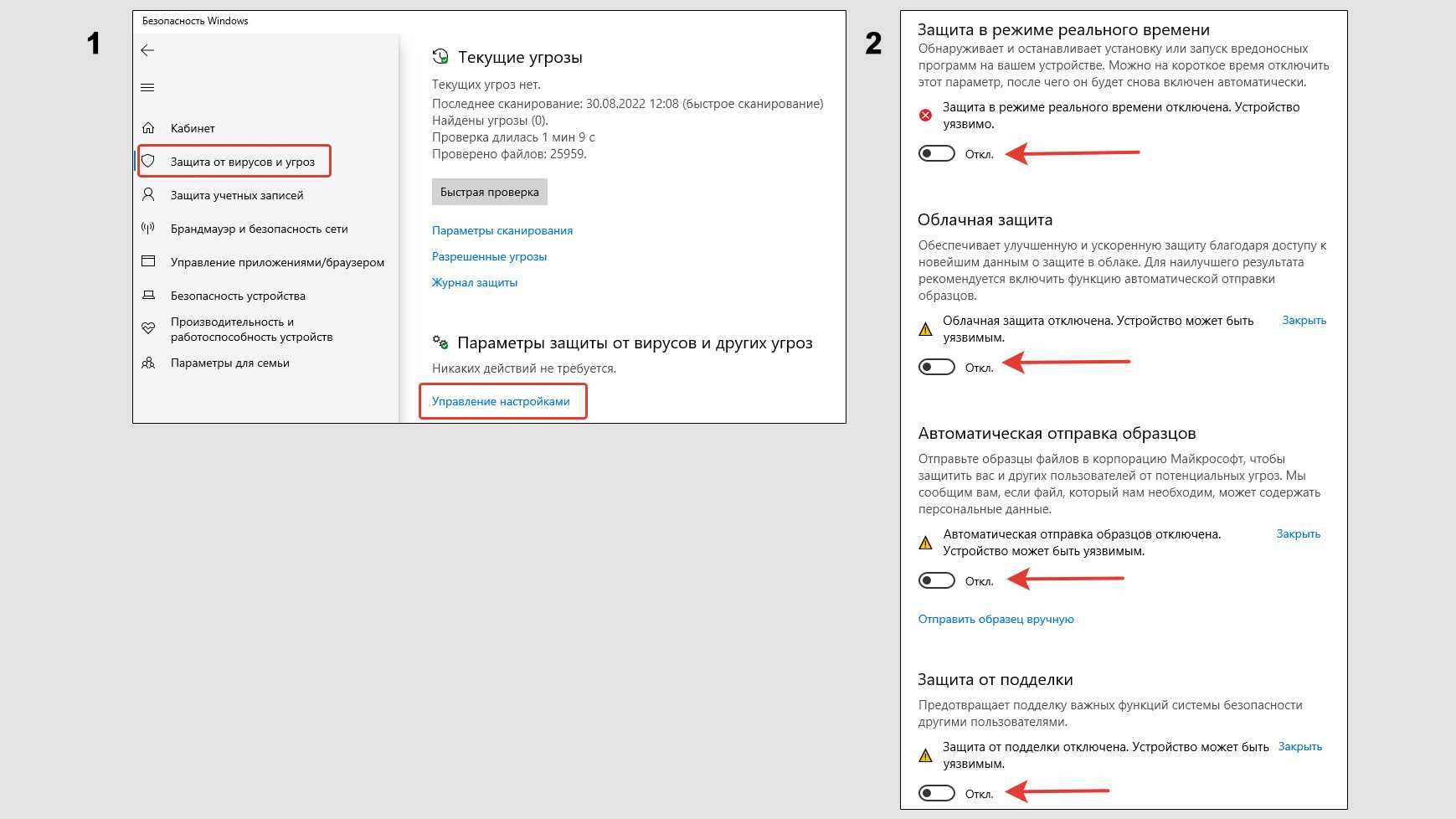 1

Безопасность Windows

Кабинет

Защита от вирусов и угроз

Защита учетных записей

Брандмауэр и безопасность сети

Управление приложениями/браузером

Безопасность устройства

Производительность и работоспособность устройств

Параметры для семьи

Текущие угрозы

Текущих угроз нет.
Последнее сканирование: 30.08.2022 12:08 (быстрое сканирование)
Найдены угрозы (0).
Проверка длилась 1 мин 9 с
Проверено файлов: 25959.

Быстрая проверка

Параметры сканирования

Разрешенные угрозы

Журнал защиты

Параметры защиты от вирусов и других угроз

Никаких действий не требуется.

Управление настройками

2

Защита в режиме реального времени

Обнаруживает и останавливает установку или запуск вредоносных программ на вашем устройстве. Можно на короткое время отключить этот параметр, после чего он будет снова включен автоматически.

Защита в режиме реального времени отключена. Устройство уязвимо.

Откл.

Облачная защита

Обеспечивает улучшенную и ускоренную защиту благодаря доступу к новейшим данным о защите в облаке. Для наилучшего результата рекомендуется включить функцию автоматической отправки образцов.

Облачная защита отключена. Устройство может быть уязвимым.

Закрыть

Откл.

Автоматическая отправка образцов

Отправьте образцы файлов в корпорацию Майкрософт, чтобы защитить вас и других пользователей от потенциальных угроз. Мы сообщим вам, если файл, который нам необходим, может содержать персональные данные.

Автоматическая отправка образцов отключена. Устройство может быть уязвимым.

Закрыть

Откл.

Отправить образец вручную

Защита от подделки

Предотвращает подделку важных функций системы безопасности другими пользователями.

Защита от подделки отключена. Устройство может быть уязвимым.

Закрыть

Откл.