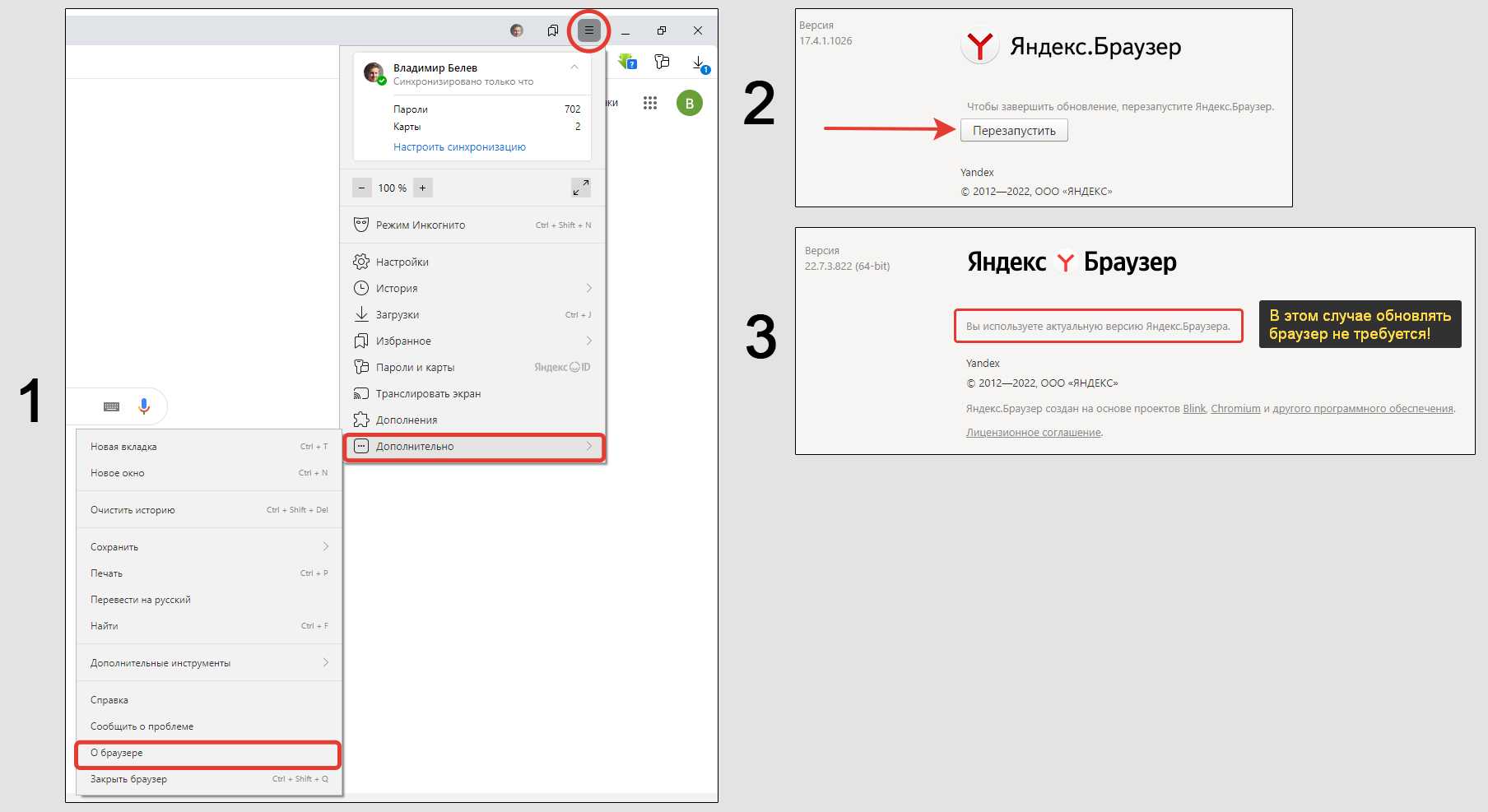 1

Владимир Белев
Синхронизировано только что

Пароли 702
Карты 2
Настроить синхронизацию

− 100 % +

Режим Инкогнито Ctrl + Shift + N

Настройки
История
Загрузки Ctrl + J
Избранное
Пароли и карты Яндекс ID
Транслировать экран
Дополнения
Дополнительно

ки

В

Новая вкладка Ctrl + T
Новое окно Ctrl + N

Очистить историю Ctrl + Shift + Del

Сохранить
Печать Ctrl + P
Перевести на русский
Найти Ctrl + F

Дополнительные инструменты

Справка
Сообщить о проблеме
О браузере
Закрыть браузер Ctrl + Shift + Q

2

Версия
17.4.1.1026

Яндекс.Браузер

Чтобы завершить обновление, перезапустите Яндекс.Браузер.

Перезапустить

Yandex
© 2012—2022, ООО «ЯНДЕКС»

3

Версия
22.7.3.822 (64-bit)

Яндекс Браузер

Вы используете актуальную версию Яндекс.Браузера.

В этом случае обновлять браузер не требуется!

Yandex
© 2012—2022, ООО «ЯНДЕКС»

Яндекс.Браузер создан на основе проектов Blink, Chromium и другого программного обеспечения.

Лицензионное соглашение.