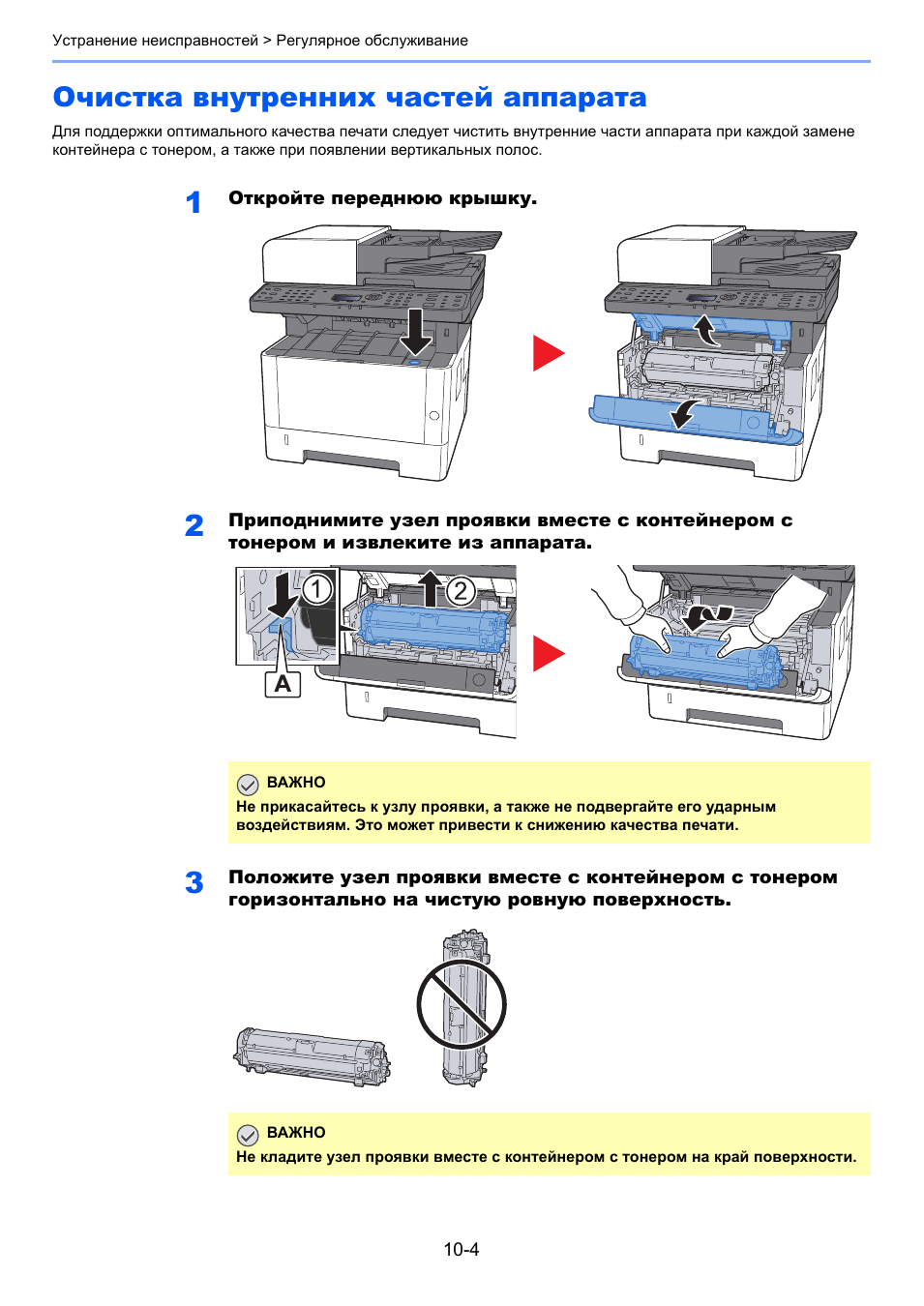 Устранение неисправностей > Регулярное обслуживание

Очистка внутренних частей аппарата

Для поддержки оптимального качества печати следует чистить внутренние части аппарата при каждой замене контейнера с тонером, а также при появлении вертикальных полос.

1 Откройте переднюю крышку.

2 Приподнимите узел проявки вместе с контейнером с тонером и извлеките из аппарата.

1

2

A

ВАЖНО
Не прикасайтесь к узлу проявки, а также не подвергайте его ударным воздействиям. Это может привести к снижению качества печати.

3 Положите узел проявки вместе с контейнером с тонером горизонтально на чистую ровную поверхность.

ВАЖНО
Не кладите узел проявки вместе с контейнером с тонером на край поверхности.

10-4